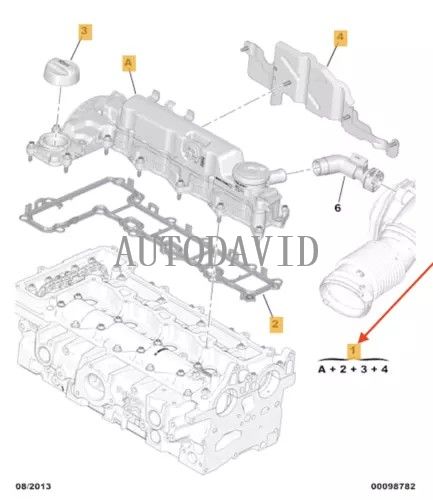 3

A

4

6

AUTODAVID

2

1

A + 2 + 3 + 4

08/2013

00098782