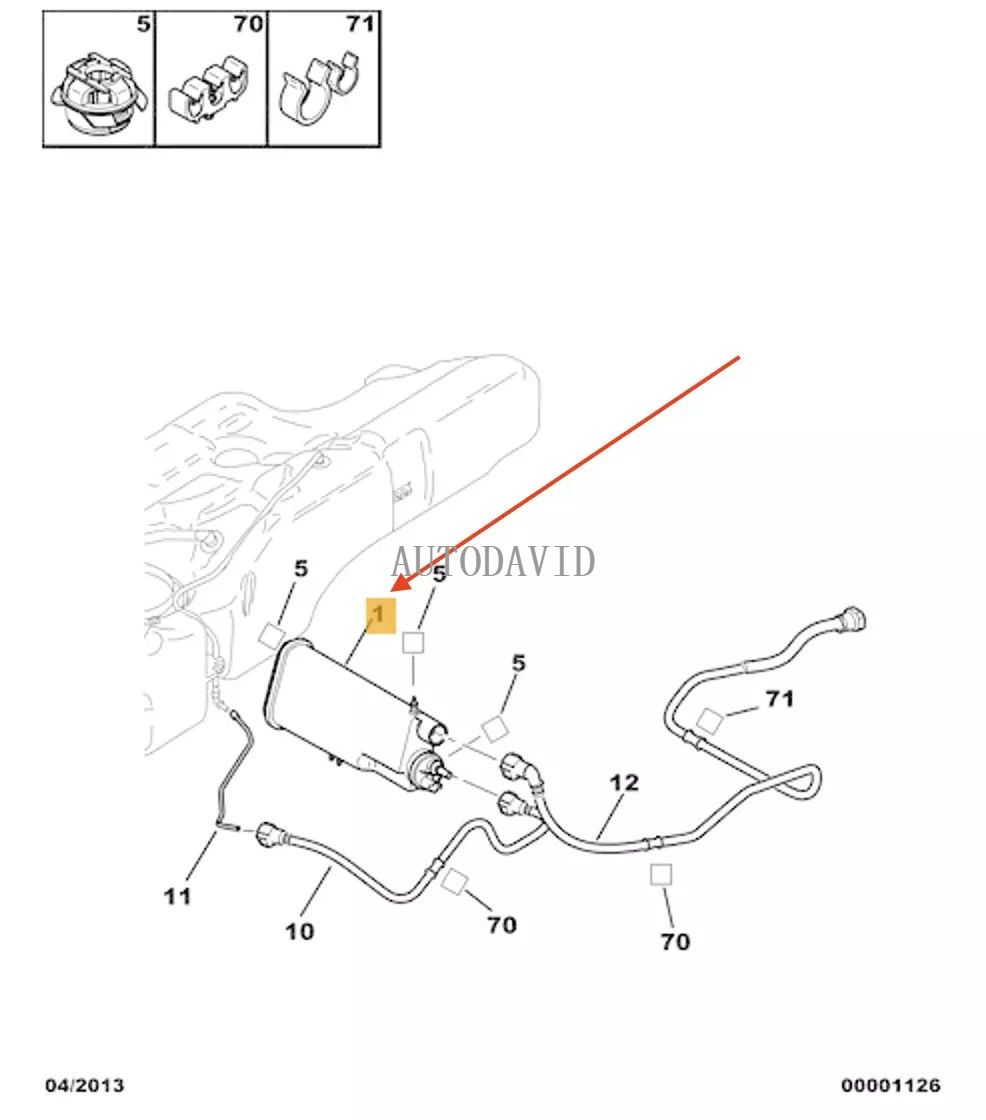 5
70
71

AUTODAVID

5
1
5
5
71
12
11
10
70
70

04/2013
00001126