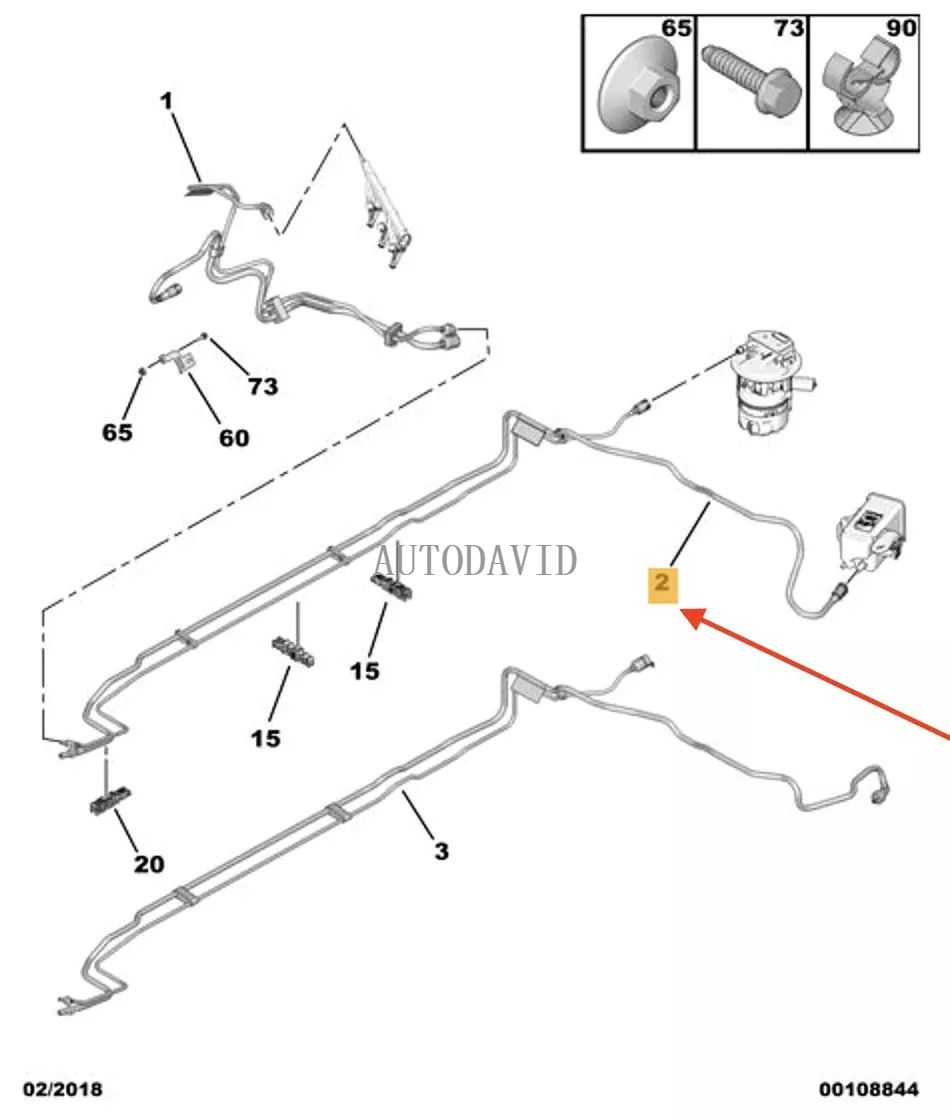 65 73 90

1

73

65

60

AUTODAVID

2

15

15

20

3

02/2018

00108844