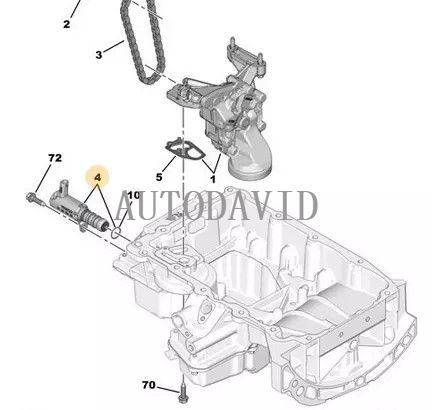 2
3
72
4
10
AUTODAVID
5
1
70