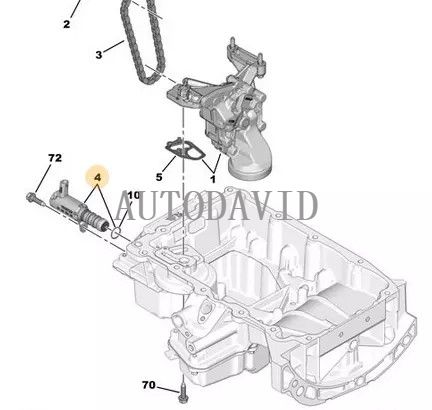 2
3
72
4
10
AUTODAVID
5
1
70