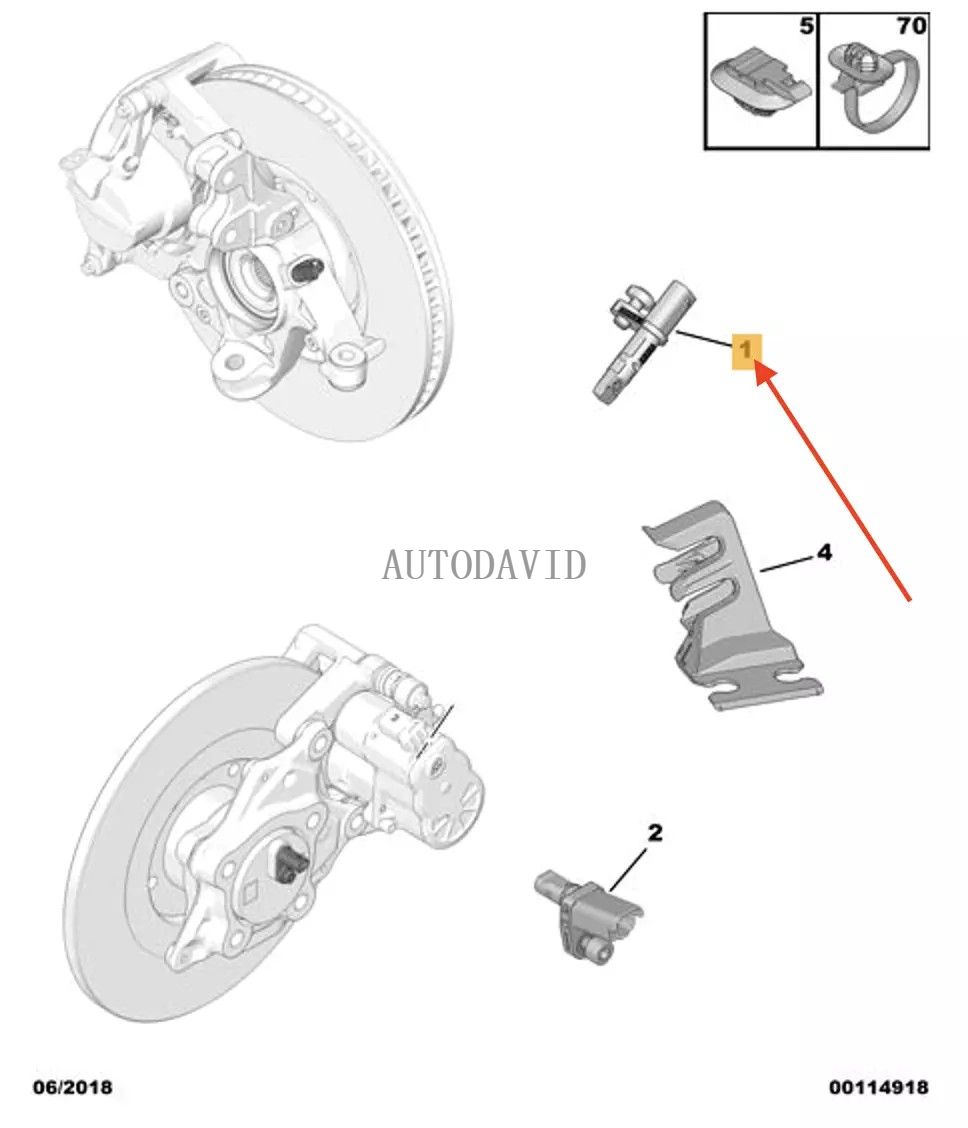 5
70

1

AUTODAVID

4

2

06/2018

00114918