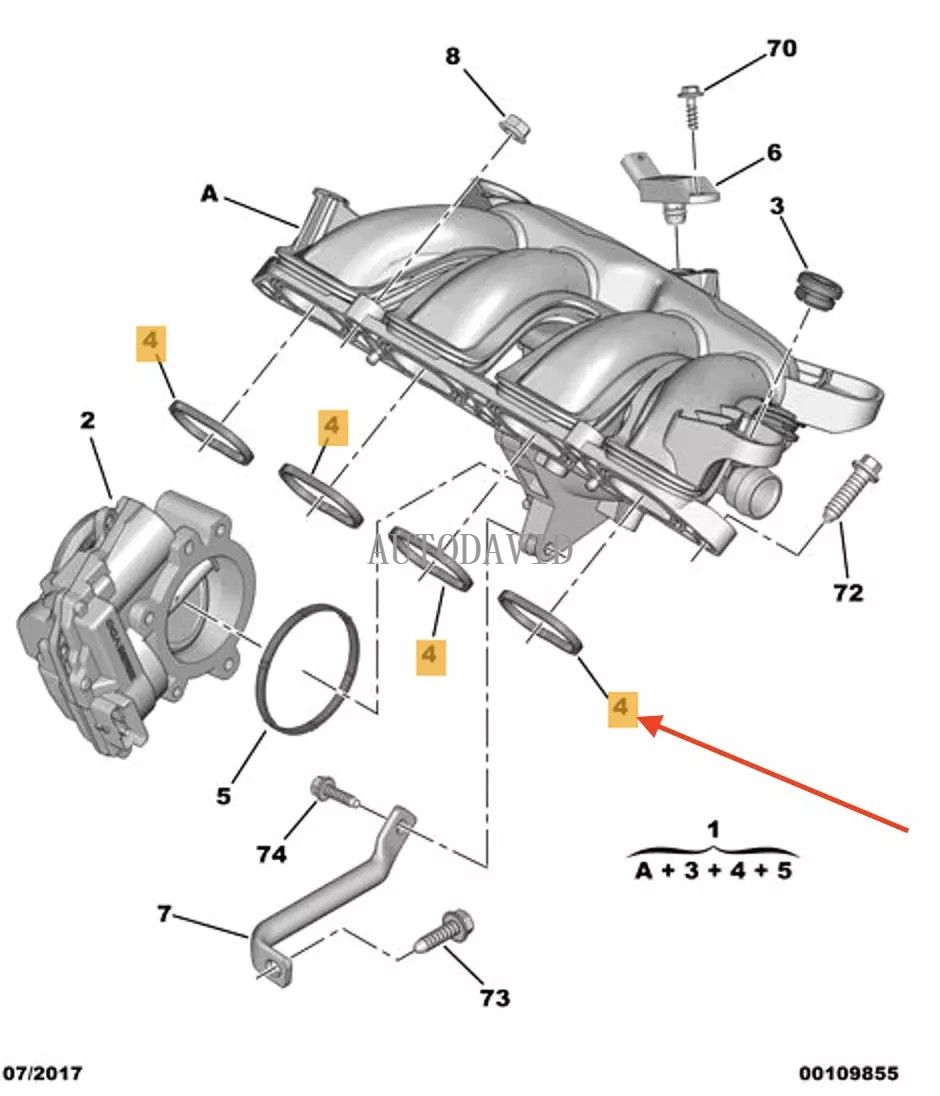 8
70
6
A
3
4
2
4
AUTODAVID
72
4
4
5
74
1
A + 3 + 4 + 5
7
73
07/2017
00109855