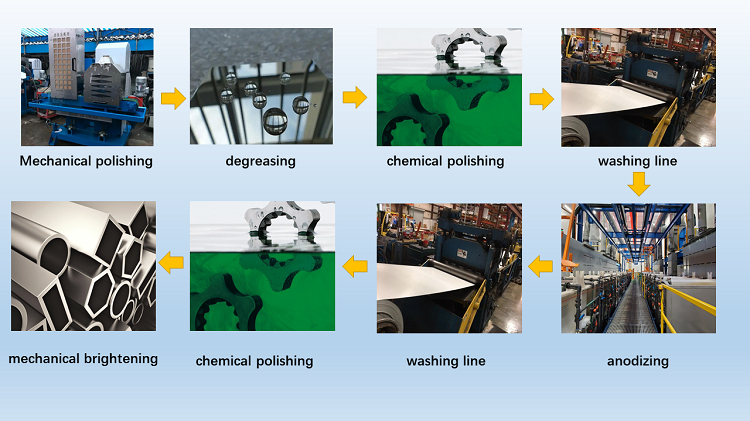 Mechanical polishing

degreasing

chemical polishing

washing line

anodizing

washing line

chemical polishing

mechanical brightening