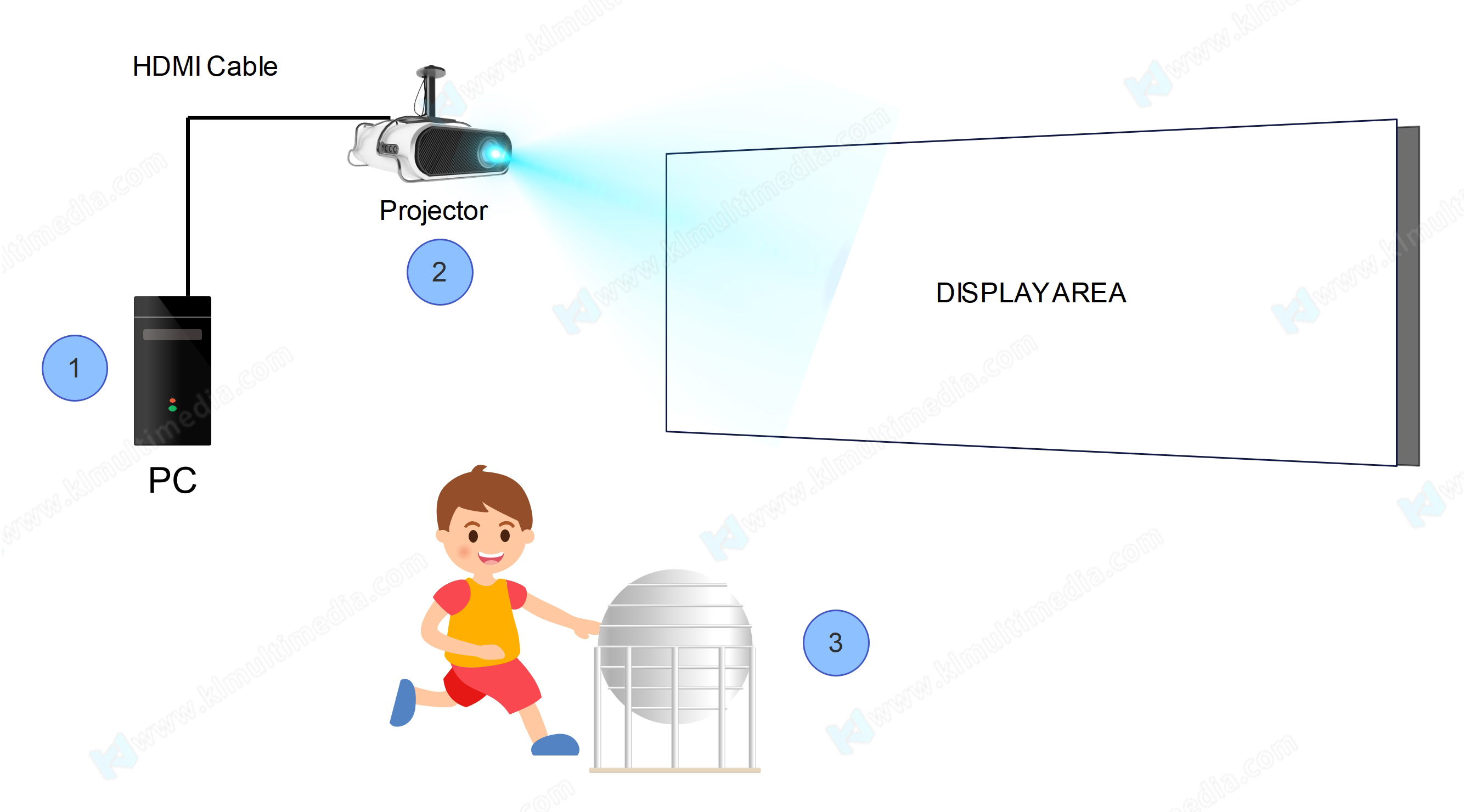 HDMI Cable

Projector

2

DISPLAY AREA

1

PC

3

www.klmultimedia.com