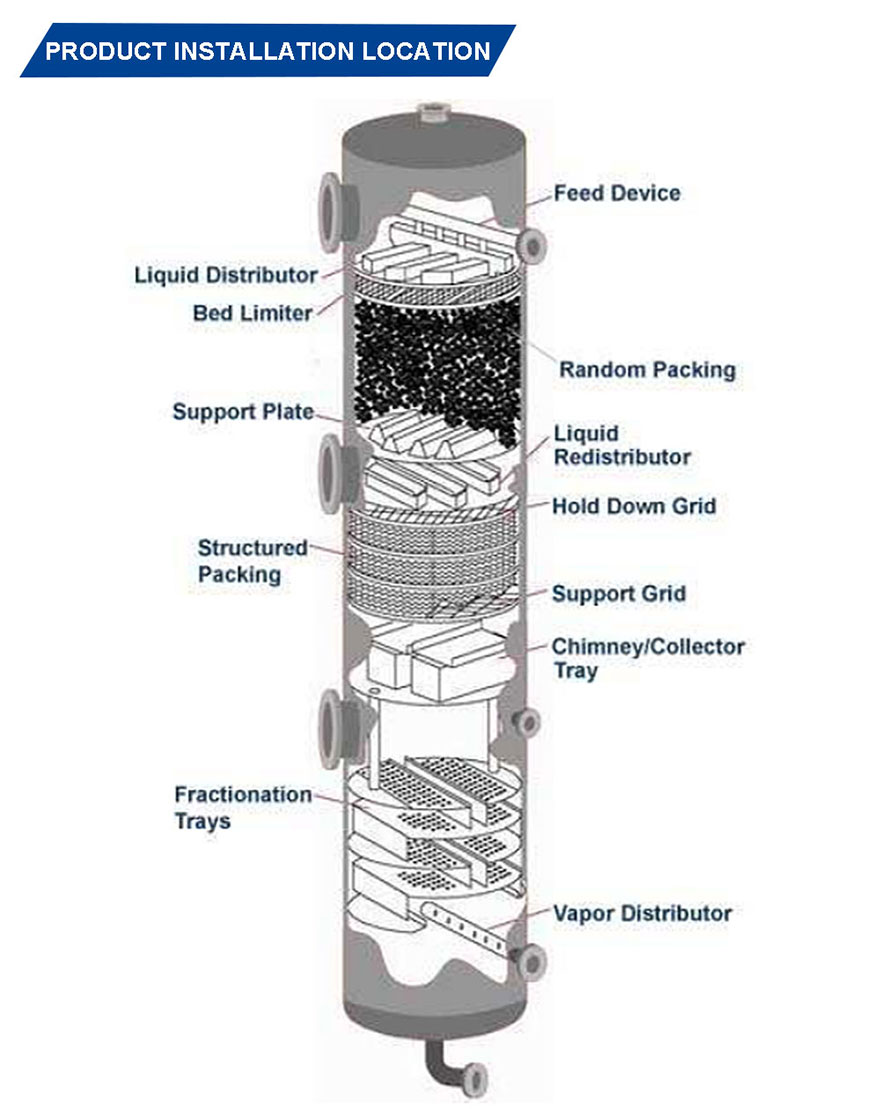 PRODUCT INSTALLATION LOCATION

Feed Device

Liquid Distributor

Bed Limiter

Random Packing

Support Plate

Liquid Redistributor

Hold Down Grid

Structured Packing

Support Grid

Chimney/Collector Tray

Fractionation Trays

Vapor Distributor