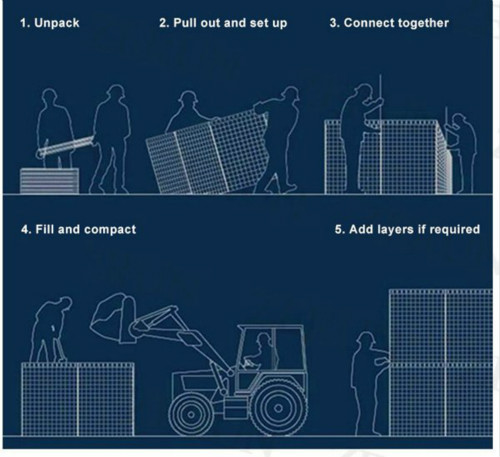 1. Unpack

2. Pull out and set up

3. Connect together

4. Fill and compact

5. Add layers if required