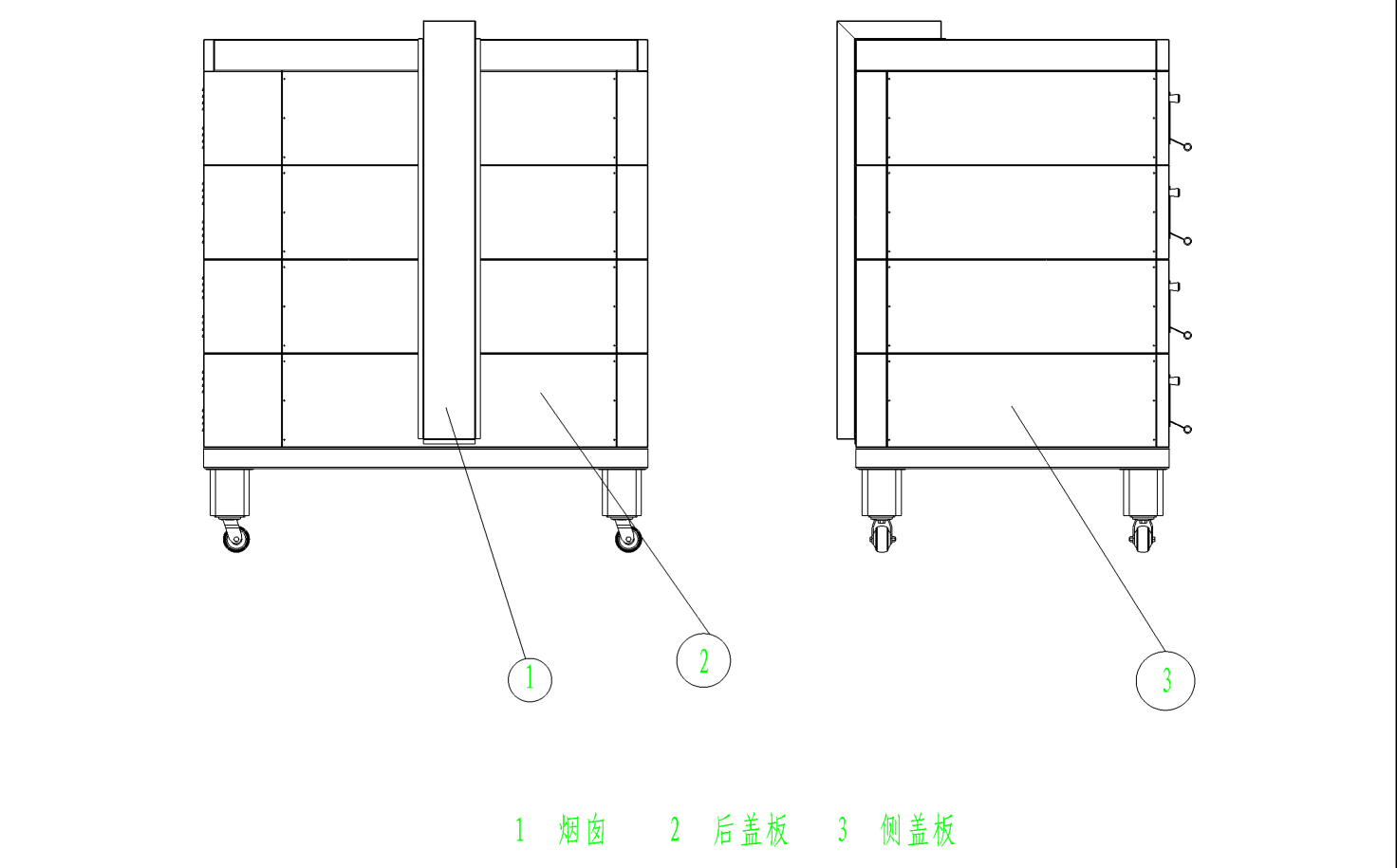 1

2

3

1 烟囱 2 后盖板 3 侧盖板