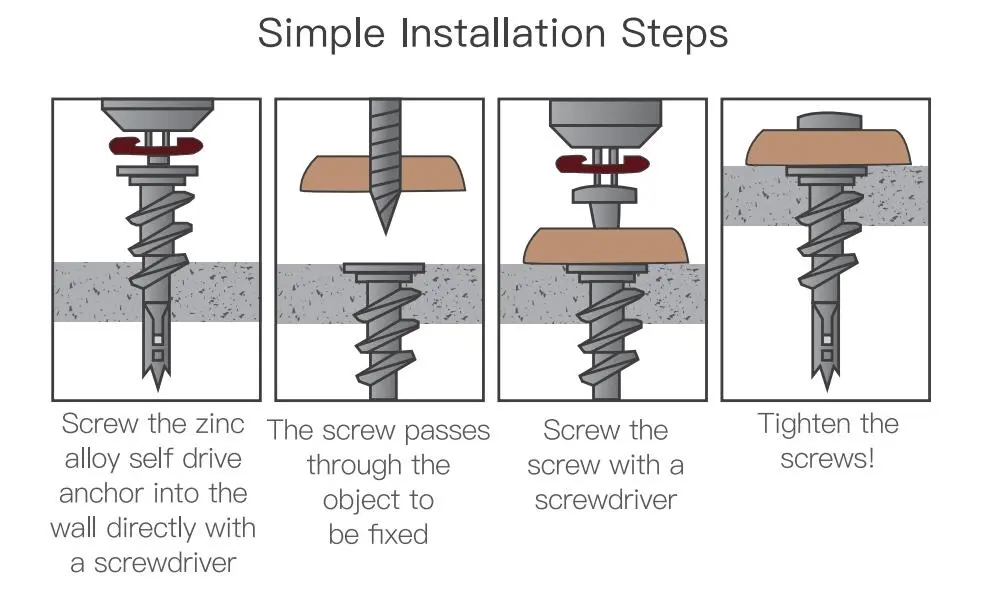 Simple Installation Steps

Screw the zinc alloy self drive anchor into the wall directly with a screwdriver

The screw passes through the object to be fixed

Screw the screw with a screwdriver

Tighten the screws!