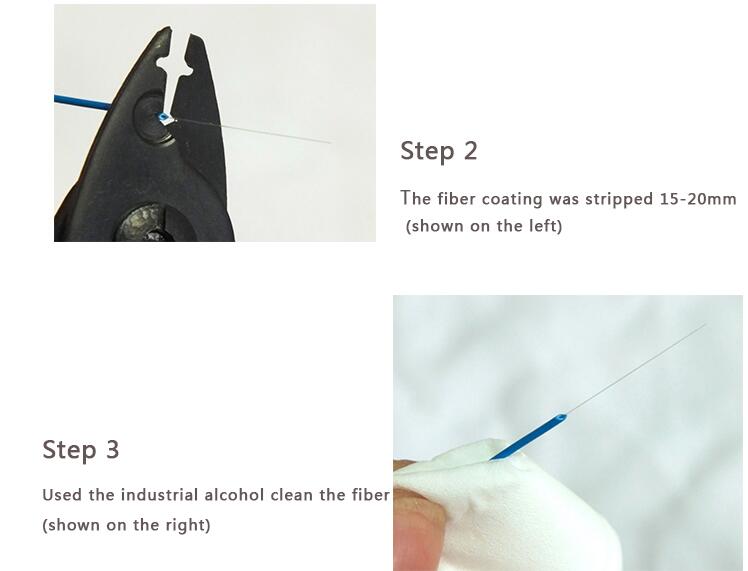 Step 2

The fiber coating was stripped 15-20mm (shown on the left)

Step 3

Used the industrial alcohol clean the fiber (shown on the right)