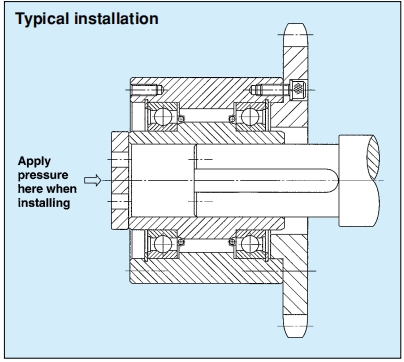 Typical installation

Apply pressure here when installing