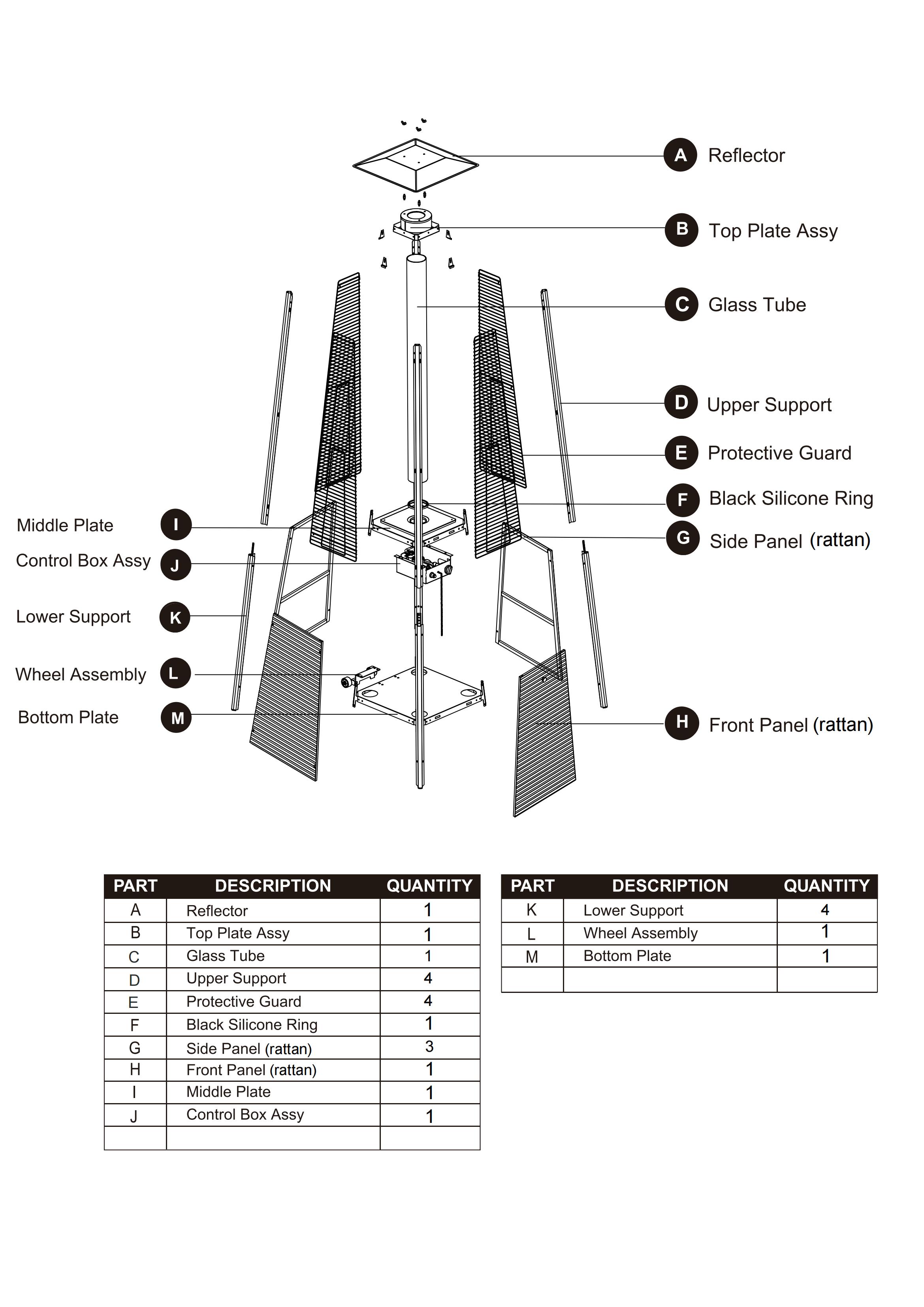 A Reflector

B Top Plate Assy

C Glass Tube

D Upper Support

E Protective Guard

F Black Silicone Ring

G Side Panel (rattan)

H Front Panel (rattan)

Middle Plate I

Control Box Assy J

Lower Support K

Wheel Assembly L

Bottom Plate M

| PART | DESCRIPTION | QUANTITY |
|---|---|---|
| A | Reflector | 1 |
| B | Top Plate Assy | 1 |
| C | Glass Tube | 1 |
| D | Upper Support | 4 |
| E | Protective Guard | 4 |
| F | Black Silicone Ring | 1 |
| G | Side Panel (rattan) | 3 |
| H | Front Panel (rattan) | 1 |
| I | Middle Plate | 1 |
| J | Control Box Assy | 1 |
| | | |

| PART | DESCRIPTION | QUANTITY |
|---|---|---|
| K | Lower Support | 4 |
| L | Wheel Assembly | 1 |
| M | Bottom Plate | 1 |
| | | |