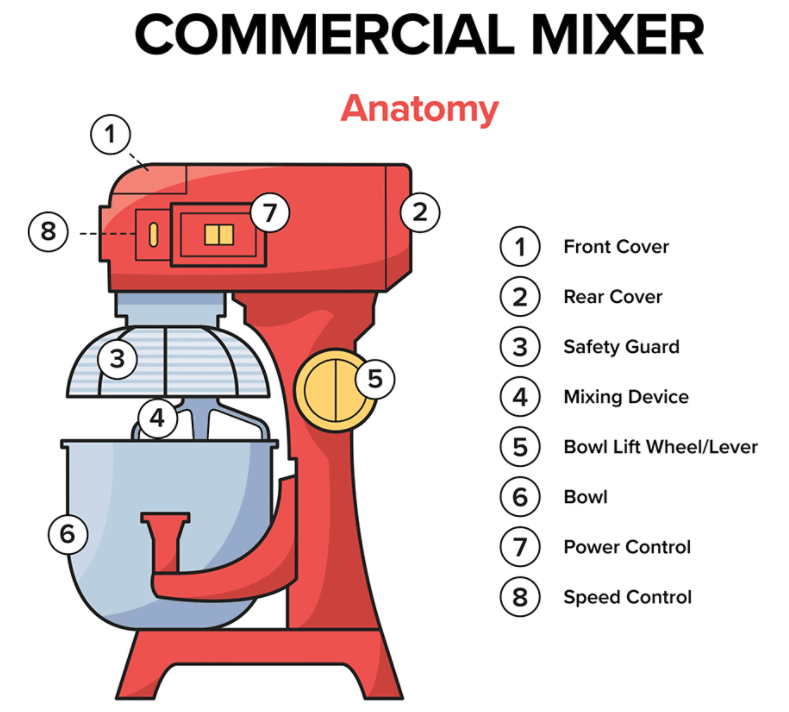 COMMERCIAL MIXER

Anatomy

1
8
7
2
3
5
4
6

1 Front Cover
2 Rear Cover
3 Safety Guard
4 Mixing Device
5 Bowl Lift Wheel/Lever
6 Bowl
7 Power Control
8 Speed Control