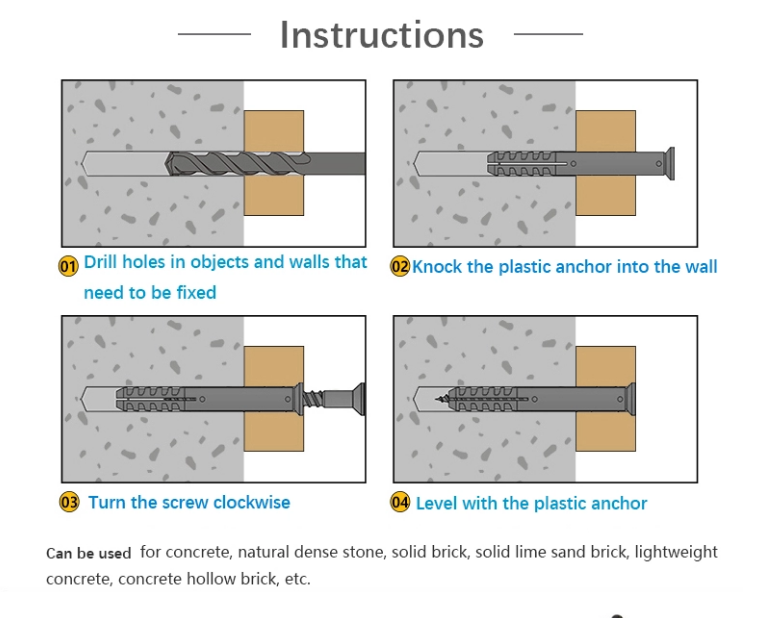 Instructions

01 Drill holes in objects and walls that need to be fixed

02 Knock the plastic anchor into the wall

03 Turn the screw clockwise

04 Level with the plastic anchor

Can be used for concrete, natural dense stone, solid brick, solid lime sand brick, lightweight concrete, concrete hollow brick, etc.