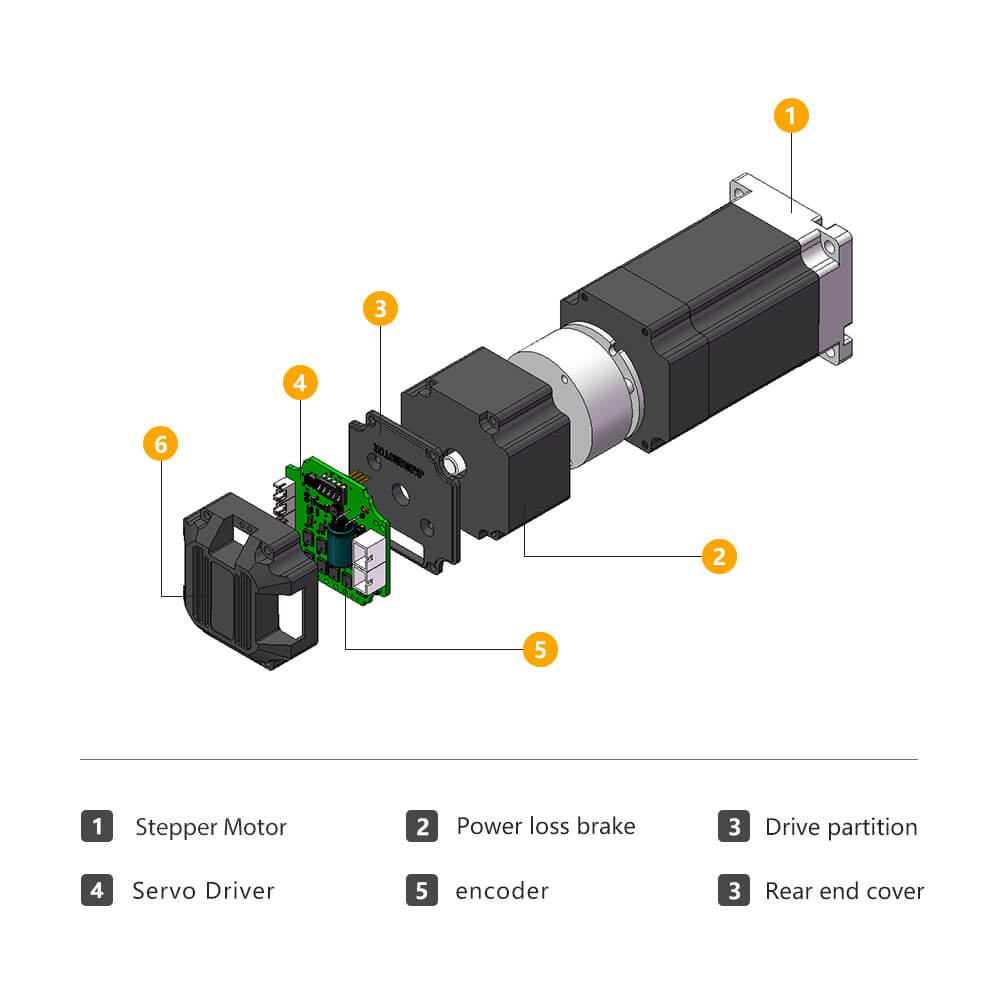 1

3

4

6

2

5

1 Stepper Motor

2 Power loss brake

3 Drive partition

4 Servo Driver

5 encoder

3 Rear end cover