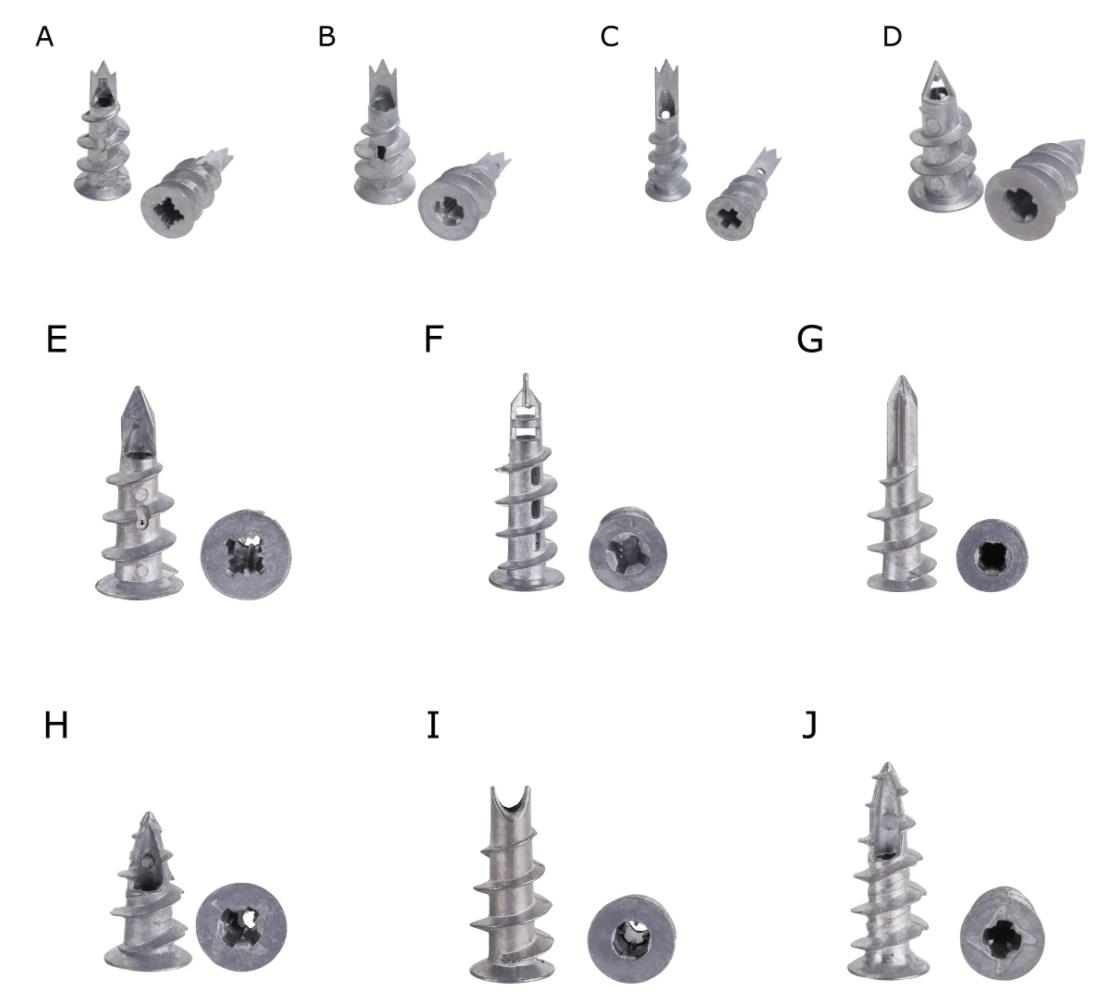 A

B

C

D

E

F

G

H

I

J