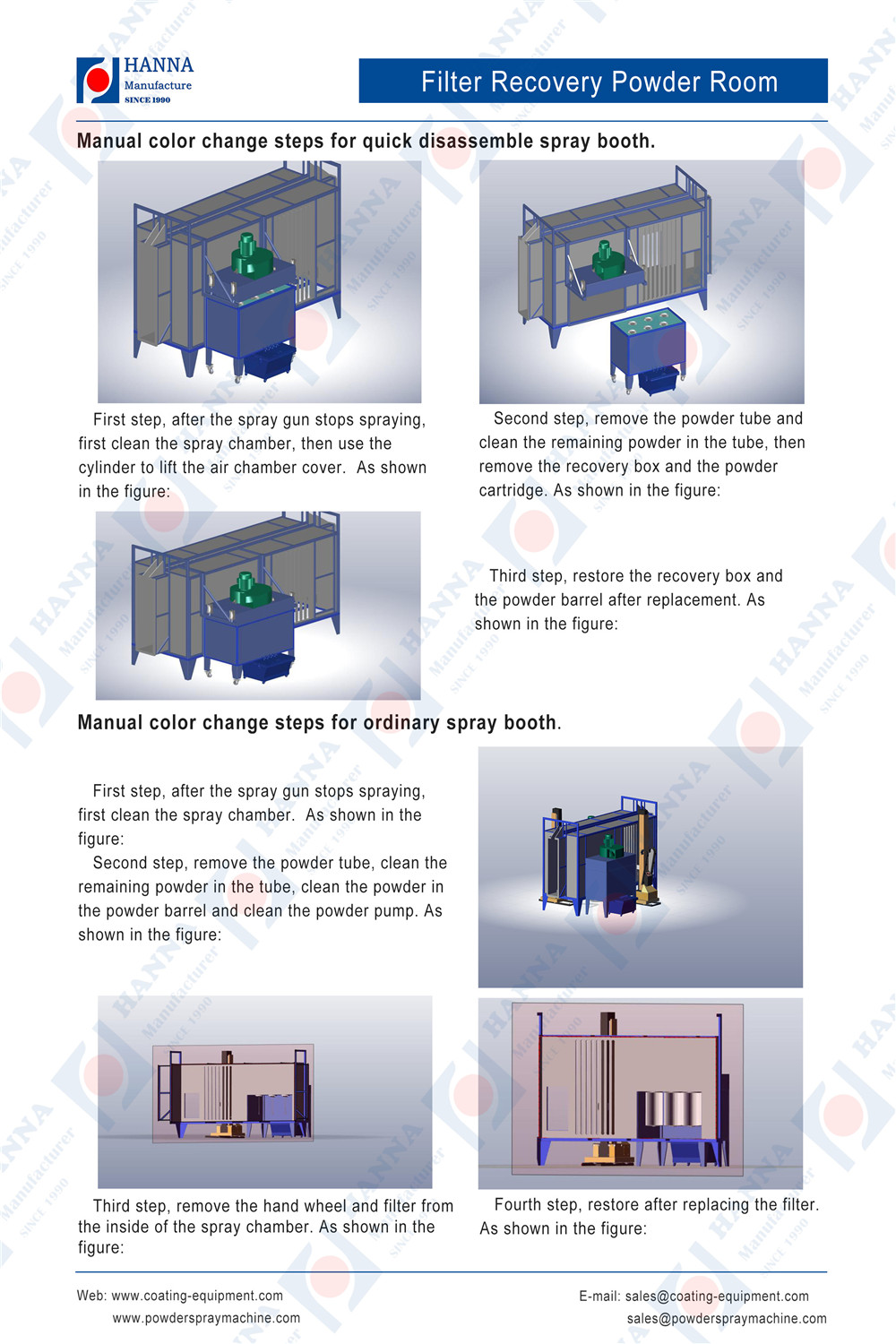 HANNA
Manufacture
SINCE 1990

Filter Recovery Powder Room

Manual color change steps for quick disassemble spray booth.

First step, after the spray gun stops spraying, first clean the spray chamber, then use the cylinder to lift the air chamber cover. As shown in the figure:

Second step, remove the powder tube and clean the remaining powder in the tube, then remove the recovery box and the powder cartridge. As shown in the figure:

Third step, restore the recovery box and the powder barrel after replacement. As shown in the figure:

Manual color change steps for ordinary spray booth.

First step, after the spray gun stops spraying, first clean the spray chamber. As shown in the figure:

Second step, remove the powder tube, clean the remaining powder in the tube, clean the powder in the powder barrel and clean the powder pump. As shown in the figure:

Third step, remove the hand wheel and filter from the inside of the spray chamber. As shown in the figure:

Fourth step, restore after replacing the filter. As shown in the figure:

Web: www.coating-equipment.com
www.powderspraymachine.com

E-mail: sales@coating-equipment.com
sales@powderspraymachine.com