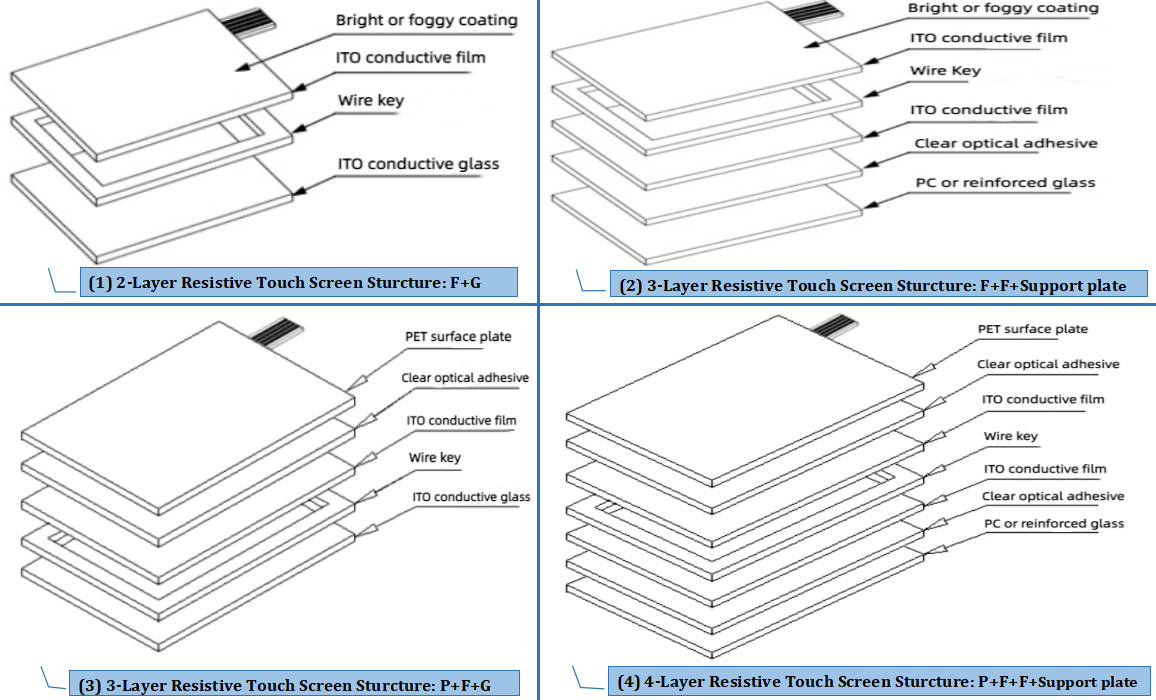 Bright or foggy coating
ITO conductive film
Wire key
ITO conductive glass

(1) 2-Layer Resistive Touch Screen Sturcture: F+G

Bright or foggy coating
ITO conductive film
Wire Key
ITO conductive film
Clear optical adhesive
PC or reinforced glass

(2) 3-Layer Resistive Touch Screen Sturcture: F+F+Support plate

PET surface plate
Clear optical adhesive
ITO conductive film
Wire key
ITO conductive glass

(3) 3-Layer Resistive Touch Screen Sturcture: P+F+G

PET surface plate
Clear optical adhesive
ITO conductive film
Wire key
ITO conductive film
Clear optical adhesive
PC or reinforced glass

(4) 4-Layer Resistive Touch Screen Sturcture: P+F+F+Support plate