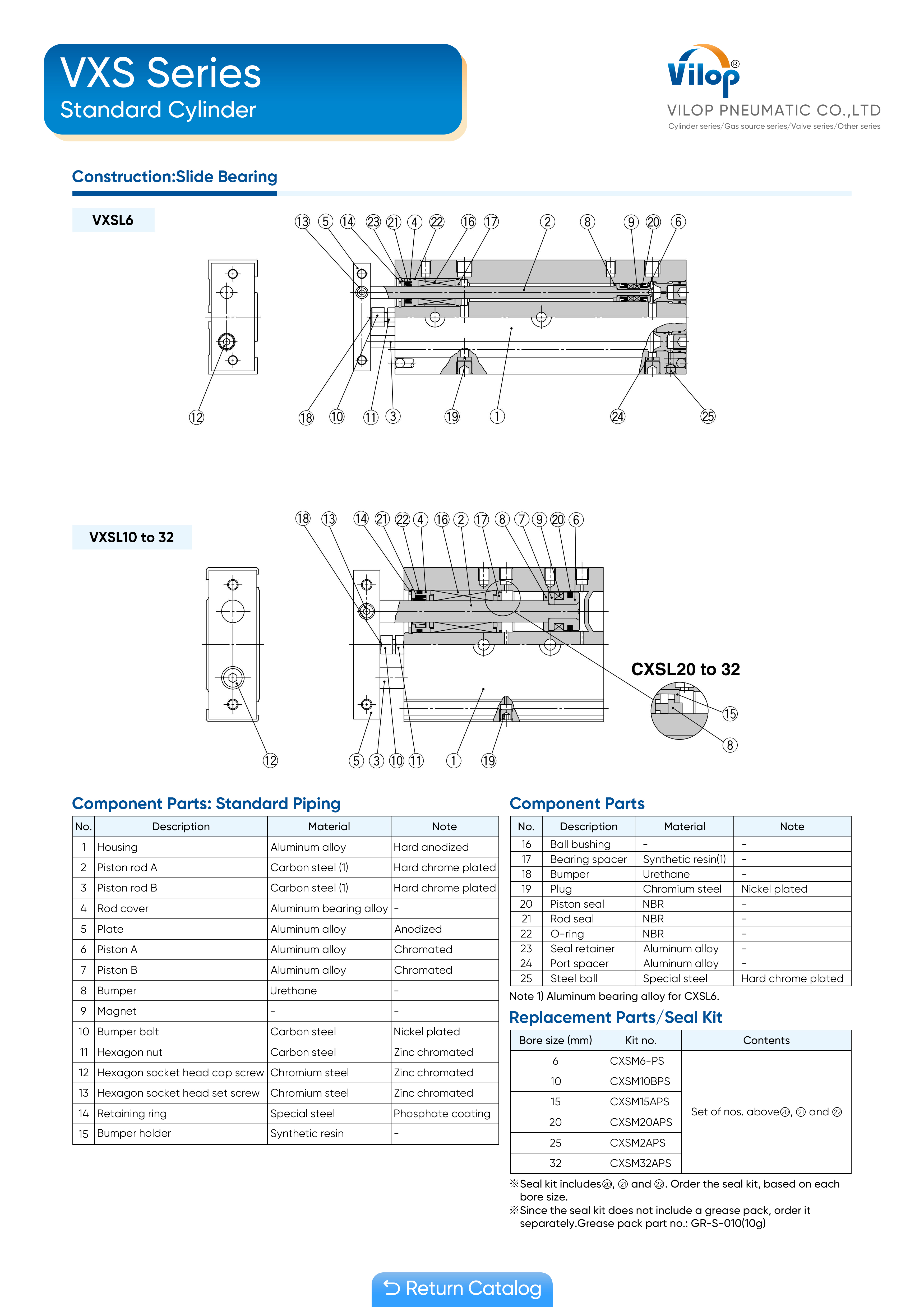 VXS Series
Standard Cylinder

Vilop®
VILOP PNEUMATIC CO.,LTD
Cylinder series/Gas source series/Valve series/Other series

Construction:Slide Bearing

VXSL6

⑬ ⑤ ⑭ ㉓ ㉑ ④ ㉒ ⑯ ⑰ ② ⑧ ⑨ ⑳ ⑥

⑫ ⑱ ⑩ ⑪ ③ ⑲ ① ㉔ ㉕

VXSL10 to 32

⑱ ⑬ ⑭ ㉑ ㉒ ④ ⑯ ② ⑰ ⑧ ⑦ ⑨ ⑳ ⑥

CXSL20 to 32

⑮ ⑧

⑫ ⑤ ③ ⑩ ⑪ ① ⑲

Component Parts: Standard Piping

| No. | Description | Material | Note |
|---|---|---|---|
| 1 | Housing | Aluminum alloy | Hard anodized |
| 2 | Piston rod A | Carbon steel (1) | Hard chrome plated |
| 3 | Piston rod B | Carbon steel (1) | Hard chrome plated |
| 4 | Rod cover | Aluminum bearing alloy | - |
| 5 | Plate | Aluminum alloy | Anodized |
| 6 | Piston A | Aluminum alloy | Chromated |
| 7 | Piston B | Aluminum alloy | Chromated |
| 8 | Bumper | Urethane | - |
| 9 | Magnet | - | - |
| 10 | Bumper bolt | Carbon steel | Nickel plated |
| 11 | Hexagon nut | Carbon steel | Zinc chromated |
| 12 | Hexagon socket head cap screw | Chromium steel | Zinc chromated |
| 13 | Hexagon socket head set screw | Chromium steel | Zinc chromated |
| 14 | Retaining ring | Special steel | Phosphate coating |
| 15 | Bumper holder | Synthetic resin | - |

Component Parts

| No. | Description | Material | Note |
|---|---|---|---|
| 16 | Ball bushing | - | - |
| 17 | Bearing spacer | Synthetic resin(1) | - |
| 18 | Bumper | Urethane | - |
| 19 | Plug | Chromium steel | Nickel plated |
| 20 | Piston seal | NBR | - |
| 21 | Rod seal | NBR | - |
| 22 | O-ring | NBR | - |
| 23 | Seal retainer | Aluminum alloy | - |
| 24 | Port spacer | Aluminum alloy | - |
| 25 | Steel ball | Special steel | Hard chrome plated |

Note 1) Aluminum bearing alloy for CXSL6.

Replacement Parts/Seal Kit

| Bore size (mm) | Kit no. | Contents |
|---|---|---|
| 6 | CXSM6-PS | Set of nos. above⑳, ㉑ and ㉒ |
| 10 | CXSM10BPS | |
| 15 | CXSM15APS | |
| 20 | CXSM20APS | |
| 25 | CXSM2APS | |
| 32 | CXSM32APS | |

※Seal kit includes⑳, ㉑ and ㉒. Order the seal kit, based on each bore size.
※Since the seal kit does not include a grease pack, order it separately.Grease pack part no.: GR-S-010(10g)

Return Catalog