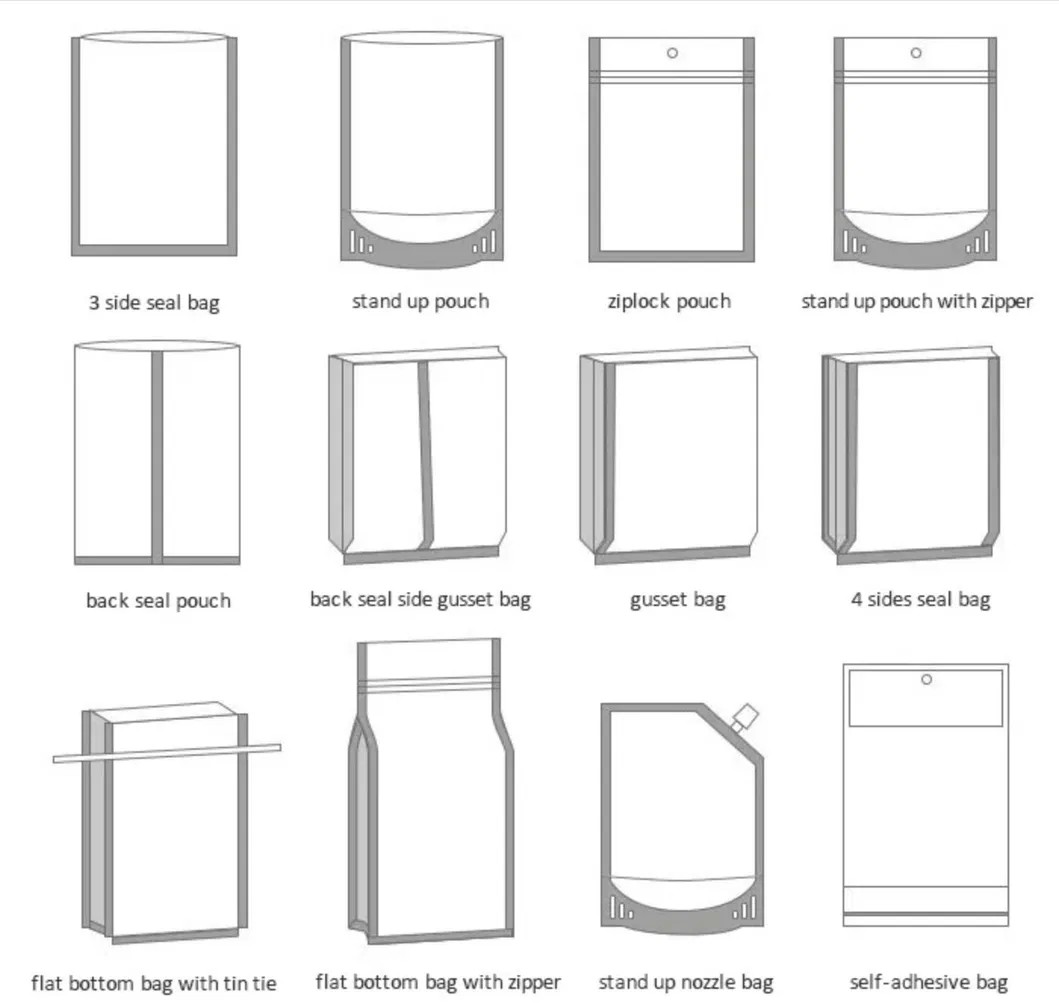 3 side seal bag

stand up pouch

ziplock pouch

stand up pouch with zipper

back seal pouch

back seal side gusset bag

gusset bag

4 sides seal bag

flat bottom bag with tin tie

flat bottom bag with zipper

stand up nozzle bag

self-adhesive bag