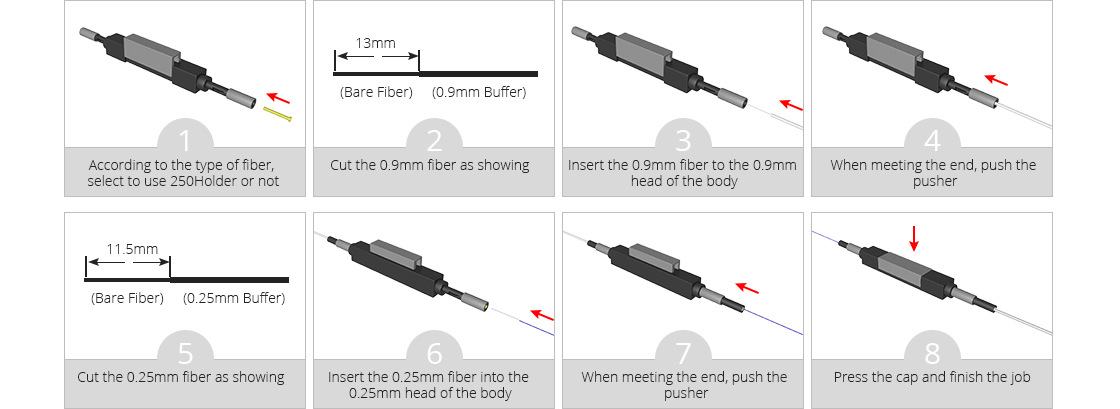 1
According to the type of fiber, select to use 250Holder or not

13mm
(Bare Fiber)
(0.9mm Buffer)
2
Cut the 0.9mm fiber as showing

3
Insert the 0.9mm fiber to the 0.9mm head of the body

4
When meeting the end, push the pusher

11.5mm
(Bare Fiber)
(0.25mm Buffer)
5
Cut the 0.25mm fiber as showing

6
Insert the 0.25mm fiber into the 0.25mm head of the body

7
When meeting the end, push the pusher

8
Press the cap and finish the job