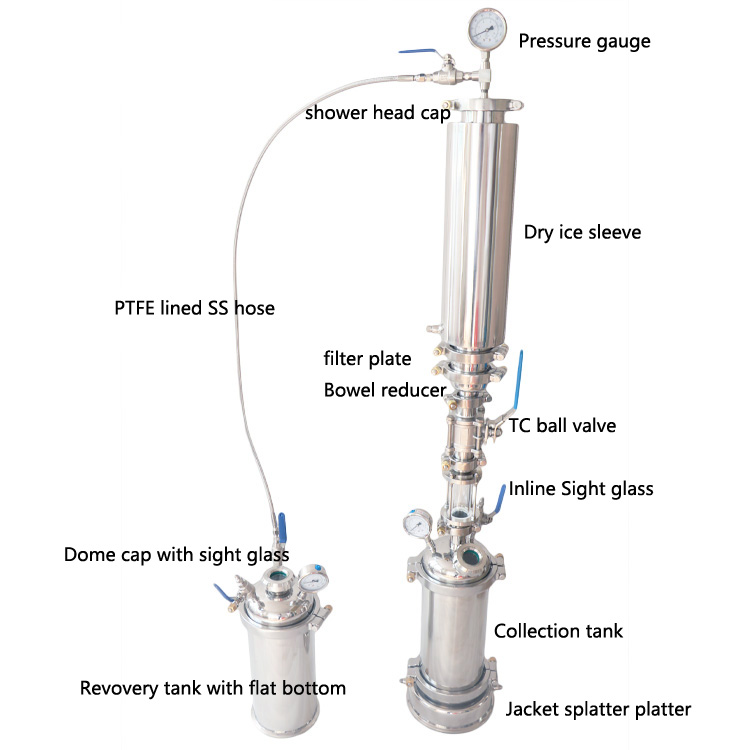 Pressure gauge

shower head cap

Dry ice sleeve

PTFE lined SS hose

filter plate

Bowel reducer

TC ball valve

Inline Sight glass

Dome cap with sight glass

Collection tank

Revovery tank with flat bottom

Jacket splatter platter