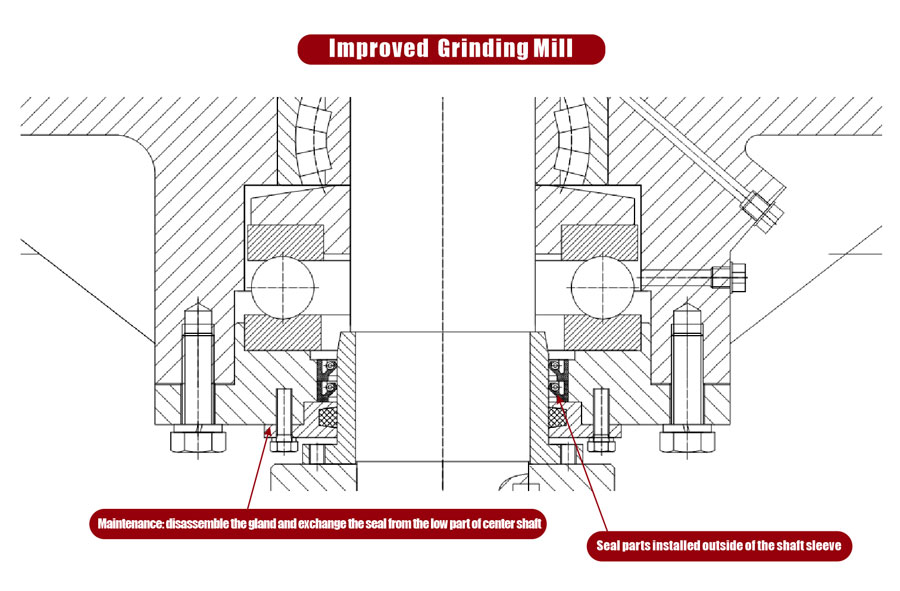 Improved Grinding Mill

Maintenance: disassemble the gland and exchange the seal from the low part of center shaft

Seal parts installed outside of the shaft sleeve