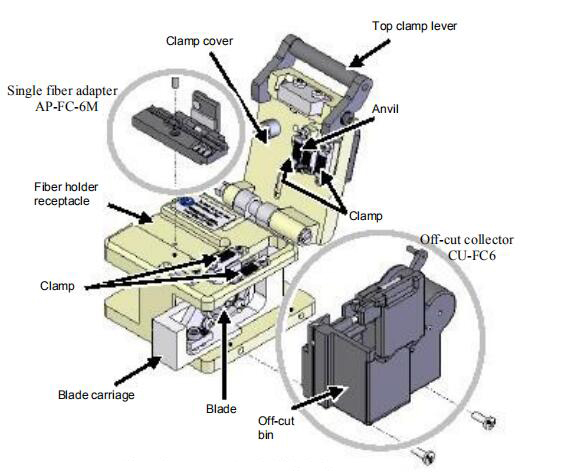 Top clamp lever

Clamp cover

Single fiber adapter
AP-FC-6M

Anvil

Fiber holder
receptacle

Clamp

Off-cut collector
CU-FC6

Clamp

Blade carriage

Blade

Off-cut
bin