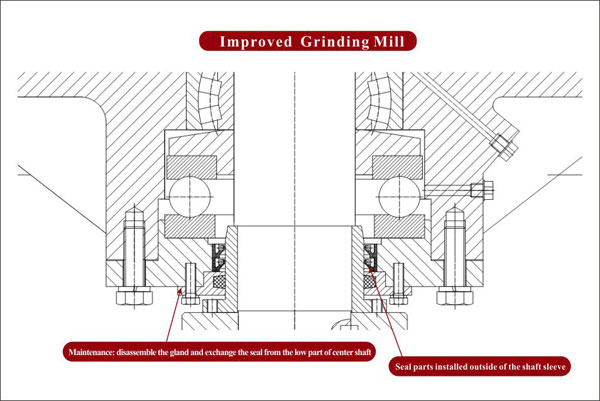 Improved Grinding Mill

Maintenance: disassemble the gland and exchange the seal from the low part of center shaft

Seal parts installed outside of the shaft sleeve