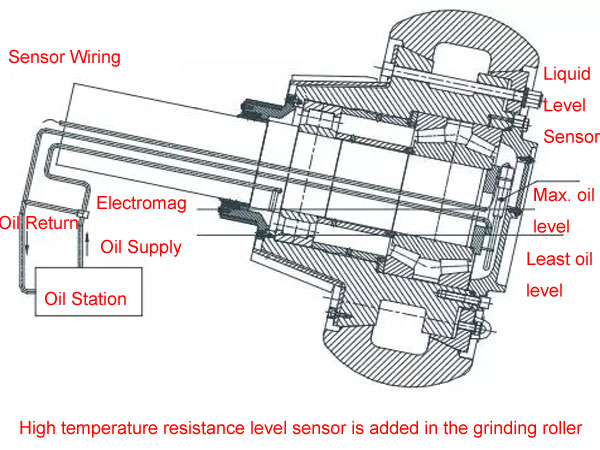 Sensor Wiring

Liquid Level Sensor

Electromag

Max. oil level

Oil Return

Oil Supply

Least oil level

Oil Station

High temperature resistance level sensor is added in the grinding roller