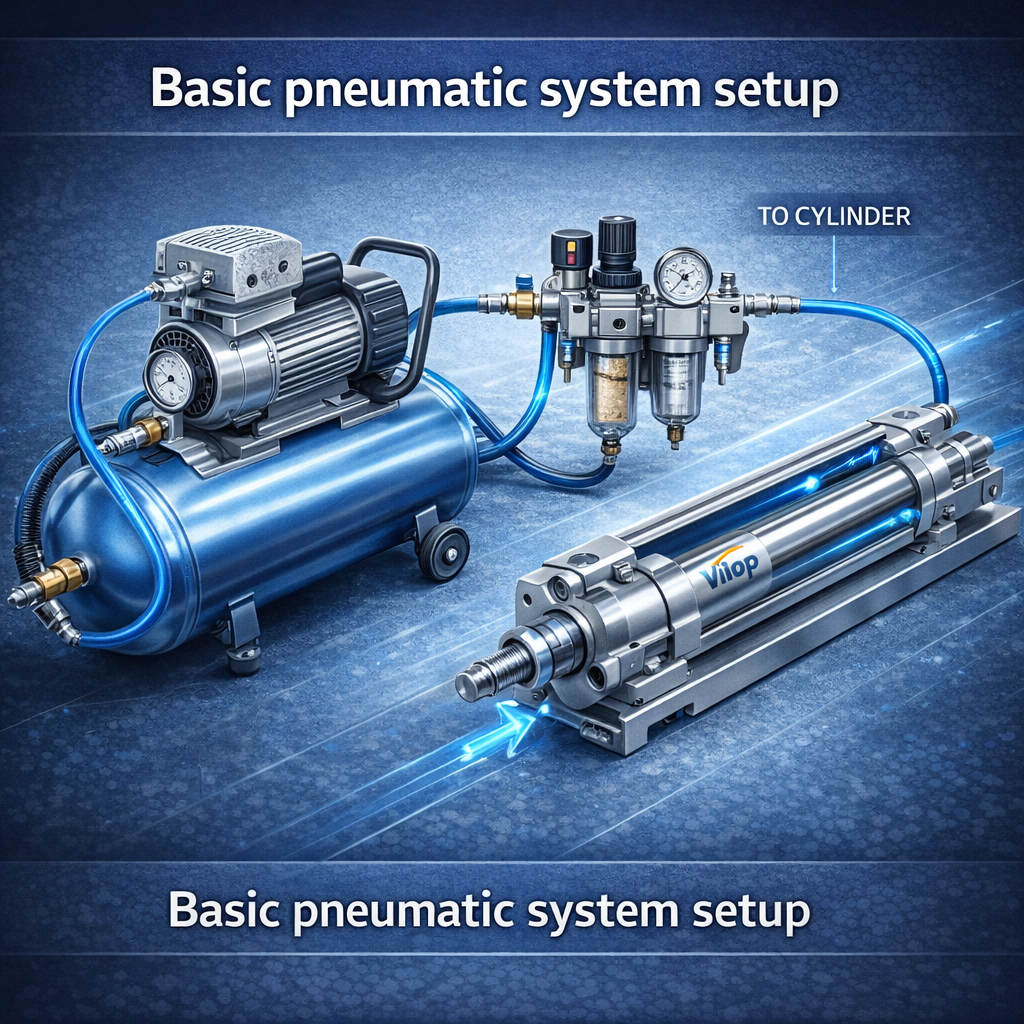 Basic pneumatic system setup

TO CYLINDER

Vilop

Basic pneumatic system setup