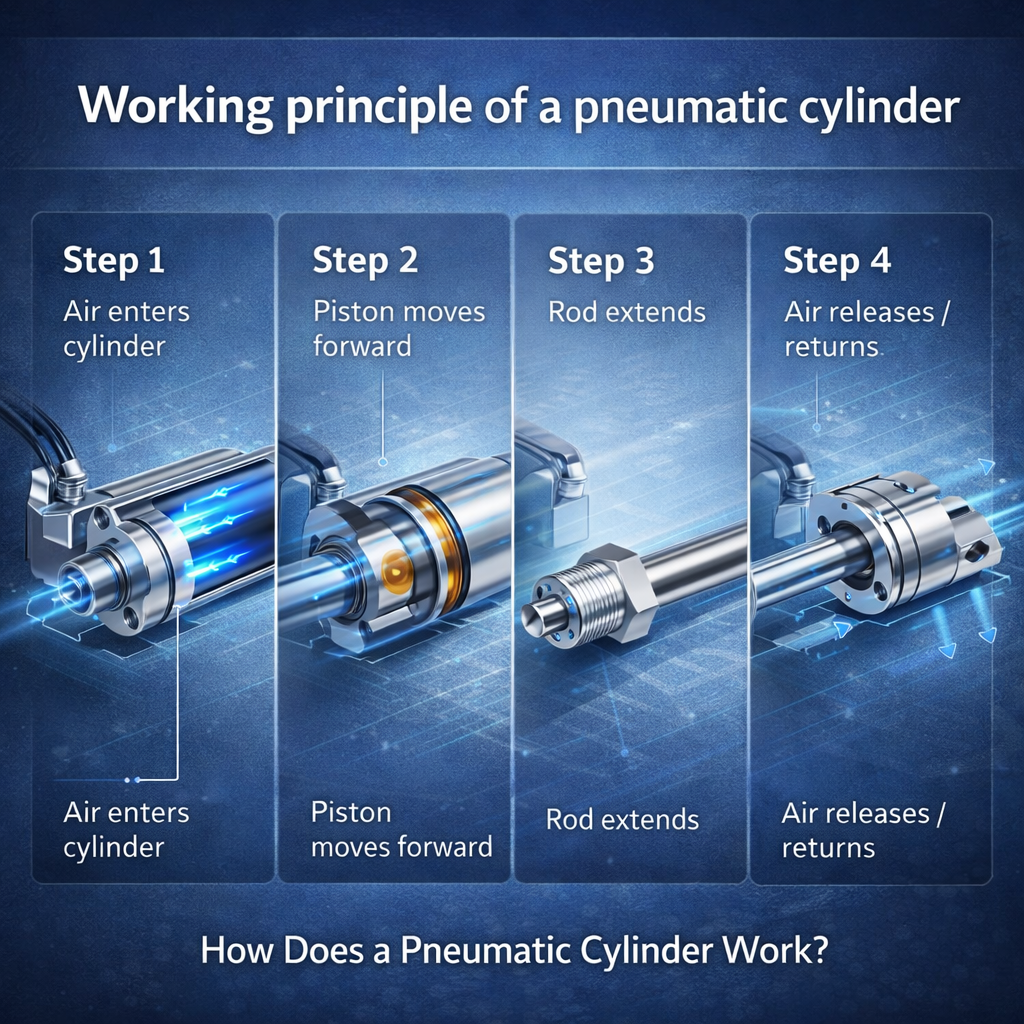 Working principle of a pneumatic cylinder

Step 1

Air enters cylinder

Air enters cylinder

Step 2

Piston moves forward

Piston moves forward

Step 3

Rod extends

Rod extends

Step 4

Air releases / returns

Air releases / returns

How Does a Pneumatic Cylinder Work?