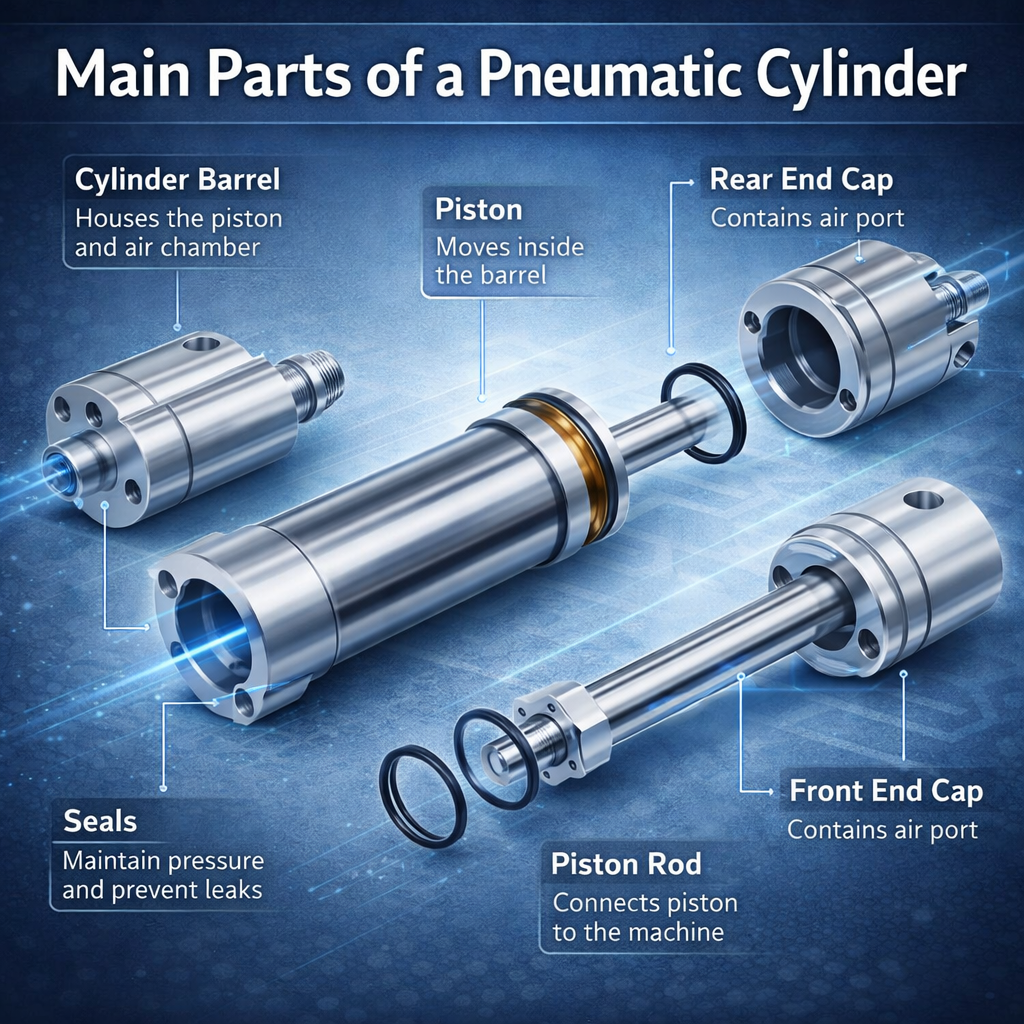 Main Parts of a Pneumatic Cylinder

Cylinder Barrel
Houses the piston and air chamber

Piston
Moves inside the barrel

Rear End Cap
Contains air port

Seals
Maintain pressure and prevent leaks

Piston Rod
Connects piston to the machine

Front End Cap
Contains air port