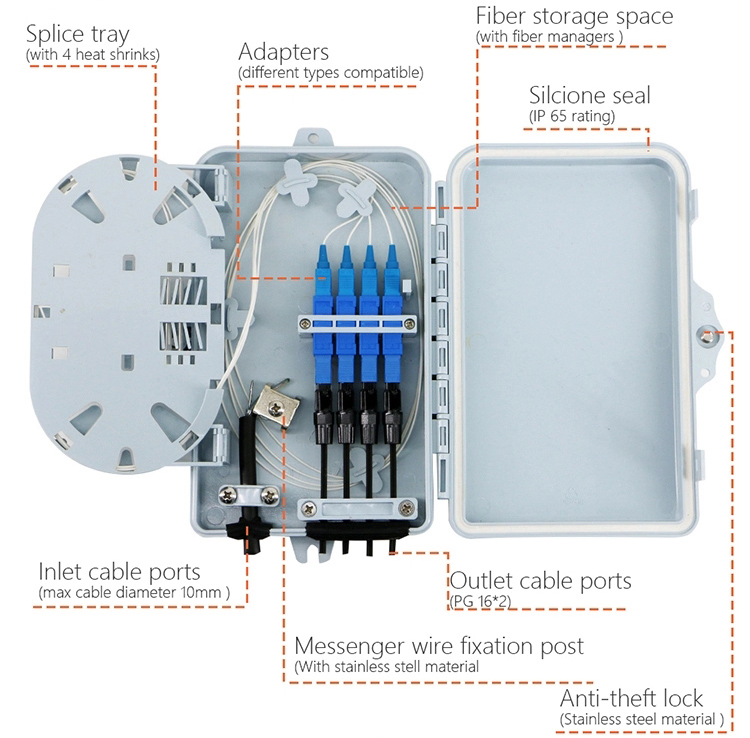 Splice tray
(with 4 heat shrinks)

Adapters
(different types compatible)

Fiber storage space
(with fiber managers )

Silcione seal
(IP 65 rating)

Inlet cable ports
(max cable diameter 10mm )

Outlet cable ports
(PG 16*2)

Messenger wire fixation post
(With stainless stell material

Anti-theft lock
(Stainless steel material )