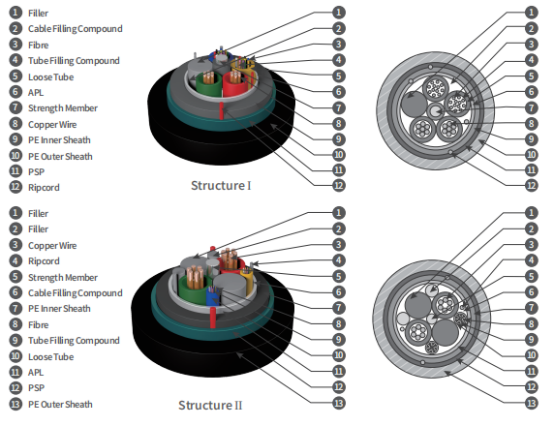 1 Filler
2 Cable Filling Compound
3 Fibre
4 Tube Filling Compound
5 Loose Tube
6 APL
7 Strength Member
8 Copper Wire
9 PE Inner Sheath
10 PE Outer Sheath
11 PSP
12 Ripcord

1 2 3 4 5 6 7 8 9 10 11 12

Structure I

1 2 3 4 5 6 7 8 9 10 11 12

1 Filler
2 Filler
3 Copper Wire
4 Ripcord
5 Strength Member
6 Cable Filling Compound
7 PE Inner Sheath
8 Fibre
9 Tube Filling Compound
10 Loose Tube
11 APL
12 PSP
13 PE Outer Sheath

1 2 3 4 5 6 7 8 9 10 11 12 13

Structure II

1 2 3 4 5 6 7 8 9 10 11 12 13